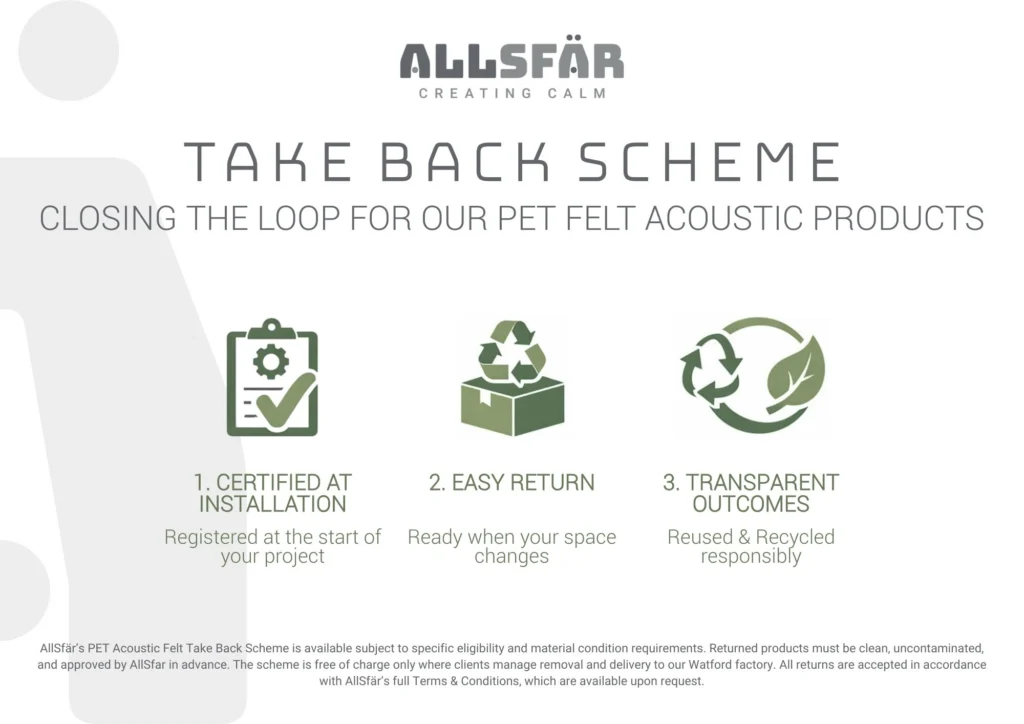 ALLSFÄR
CREATING CALM

TAKE BACK SCHEME

CLOSING THE LOOP FOR OUR PET FELT ACOUSTIC PRODUCTS

1. CERTIFIED AT INSTALLATION

Registered at the start of your project

2. EASY RETURN

Ready when your space changes

3. TRANSPARENT OUTCOMES

Reused & Recycled responsibly

AllSfär's PET Acoustic Felt Take Back Scheme is available subject to specific eligibility and material condition requirements. Returned products must be clean, uncontaminated, and approved by AllSfar in advance. The scheme is free of charge only where clients manage removal and delivery to our Watford factory. All returns are accepted in accordance with AllSfär's full Terms & Conditions, which are available upon request.